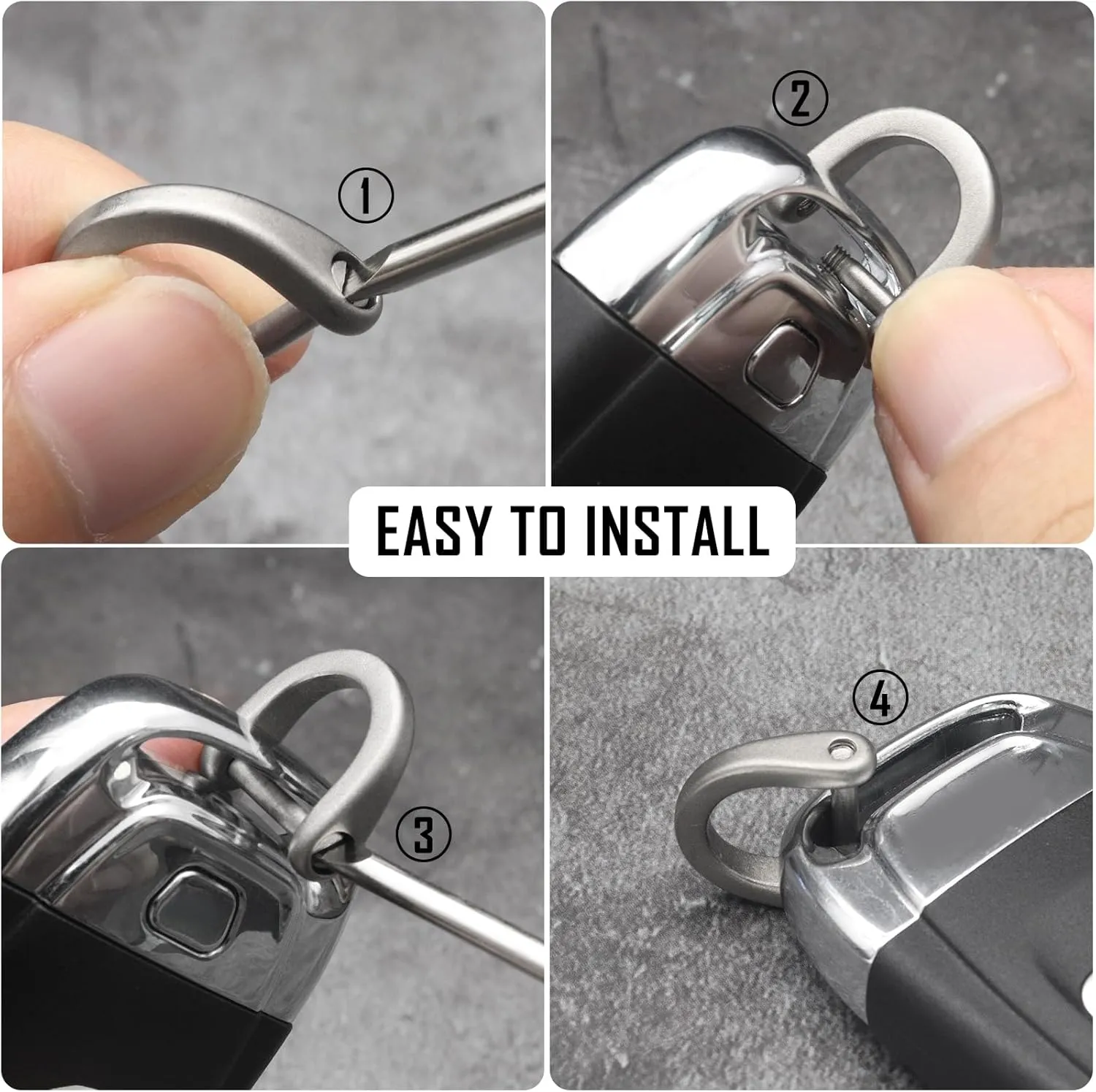 ①

②

EASY TO INSTALL

③

④